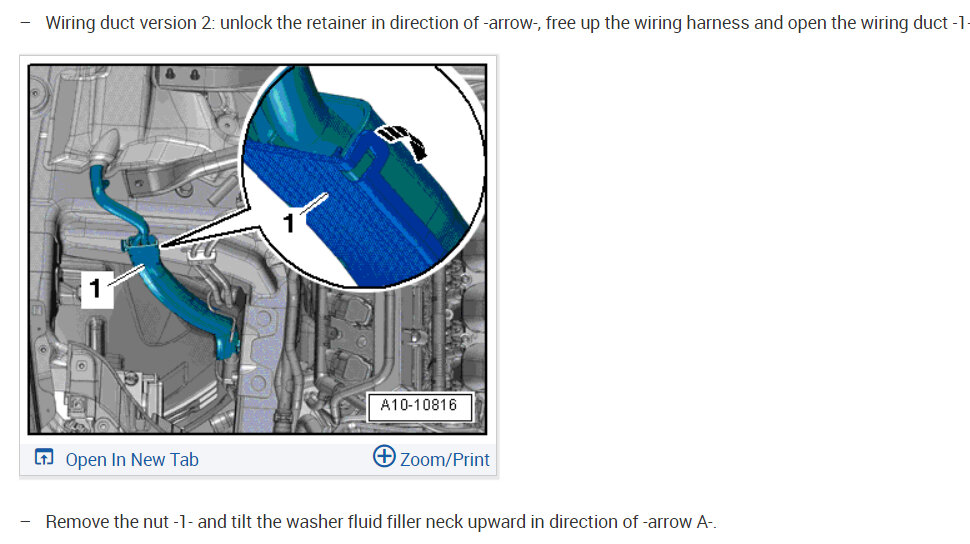 – Wiring duct version 2: unlock the retainer in direction of -arrow-, free up the wiring harness and open the wiring duct -1-

1

1

A10-10816

Open In New Tab

Zoom/Print

– Remove the nut -1- and tilt the washer fluid filler neck upward in direction of -arrow A-.