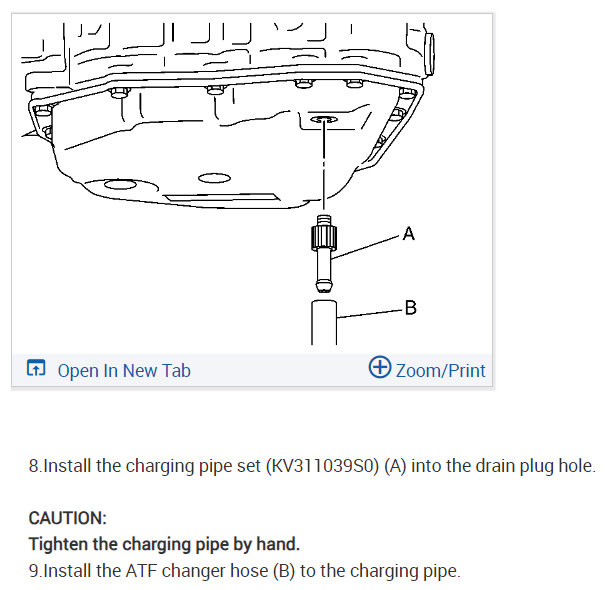 A

B

Open In New Tab

Zoom/Print

8.Install the charging pipe set (KV311039S0) (A) into the drain plug hole.

CAUTION:
Tighten the charging pipe by hand.
9.Install the ATF changer hose (B) to the charging pipe.