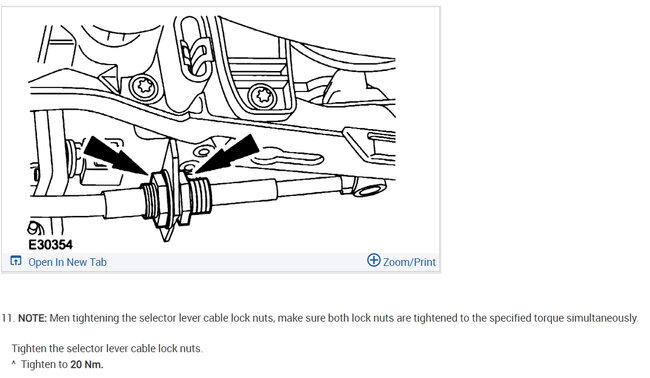 E30354

Open In New Tab

Zoom/Print

11. NOTE: Men tightening the selector lever cable lock nuts, make sure both lock nuts are tightened to the specified torque simultaneously.

Tighten the selector lever cable lock nuts.

^ Tighten to 20 Nm.