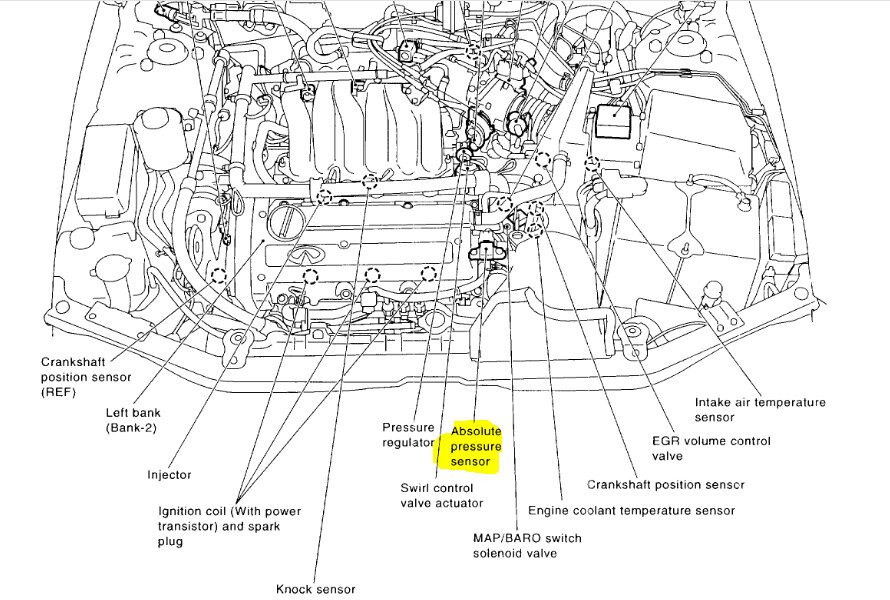 Crankshaft position sensor (REF)

Left bank (Bank-2)

Injector

Ignition coil (With power transistor) and spark plug

Knock sensor

Pressure regulator

Absolute pressure sensor

Swirl control valve actuator

MAP/BARO switch solenoid valve

Engine coolant temperature sensor

Crankshaft position sensor

EGR volume control valve

Intake air temperature sensor