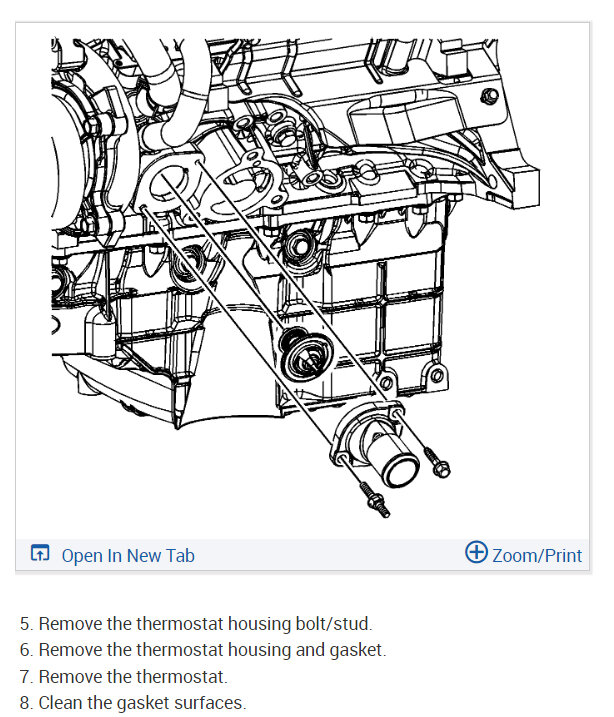 Open In New Tab

Zoom/Print

5. Remove the thermostat housing bolt/stud.
6. Remove the thermostat housing and gasket.
7. Remove the thermostat.
8. Clean the gasket surfaces.