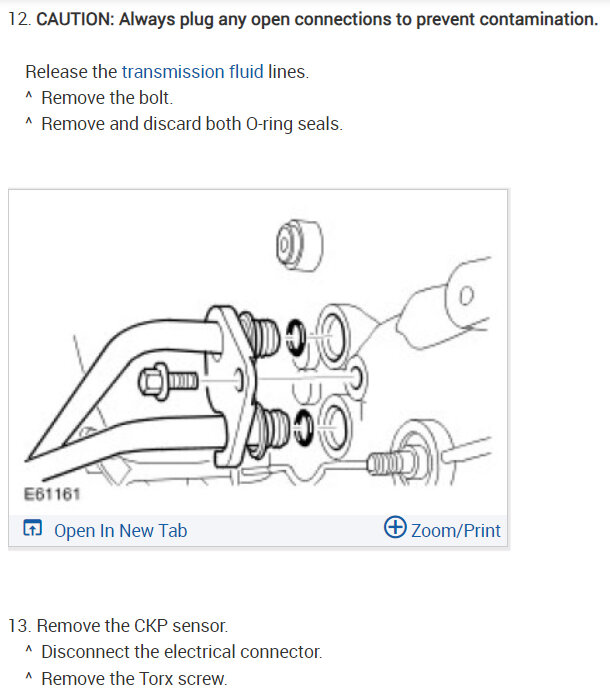 12. CAUTION: Always plug any open connections to prevent contamination.

Release the transmission fluid lines.
^ Remove the bolt.
^ Remove and discard both O-ring seals.

E61161

Open In New Tab
Zoom/Print

13. Remove the CKP sensor.
^ Disconnect the electrical connector.
^ Remove the Torx screw.