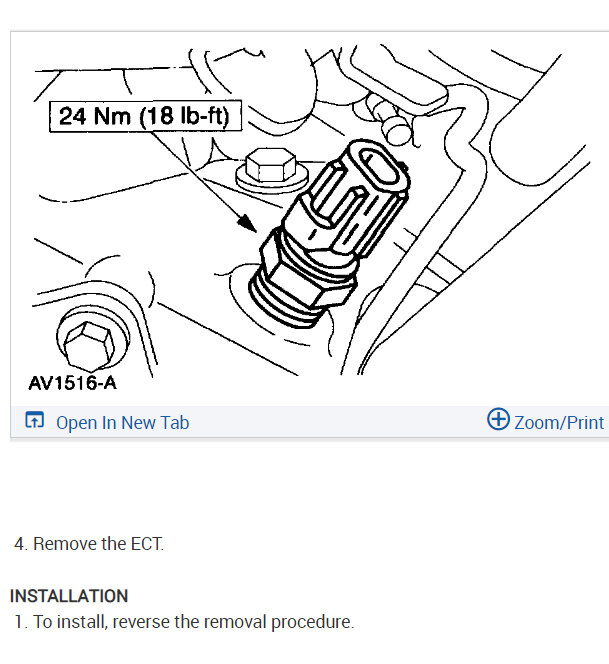 24 Nm (18 lb-ft)

AV1516-A

Open In New Tab

Zoom/Print

4. Remove the ECT.

INSTALLATION

1. To install, reverse the removal procedure.