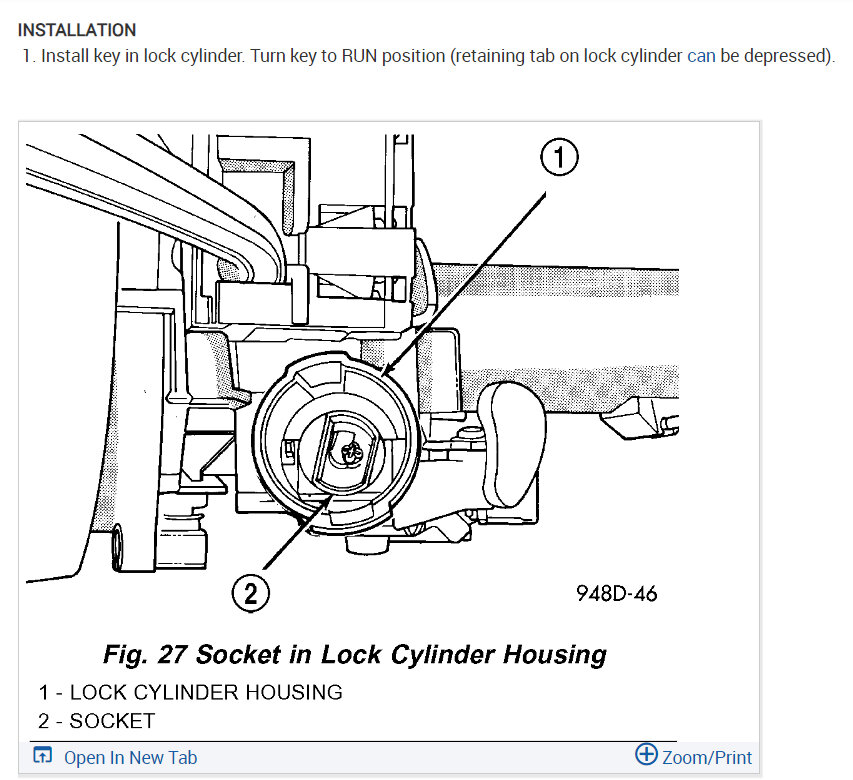 INSTALLATION

1. Install key in lock cylinder. Turn key to RUN position (retaining tab on lock cylinder can be depressed).

1

2

948D-46

Fig. 27 Socket in Lock Cylinder Housing

1 - LOCK CYLINDER HOUSING
2 - SOCKET

Open In New Tab

Zoom/Print