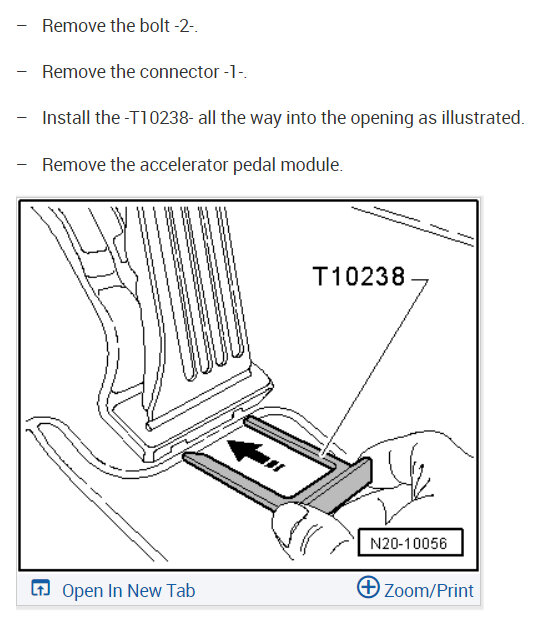 – Remove the bolt -2-.

– Remove the connector -1-.

– Install the -T10238- all the way into the opening as illustrated.

– Remove the accelerator pedal module.

T10238

N20-10056

Open In New Tab

Zoom/Print