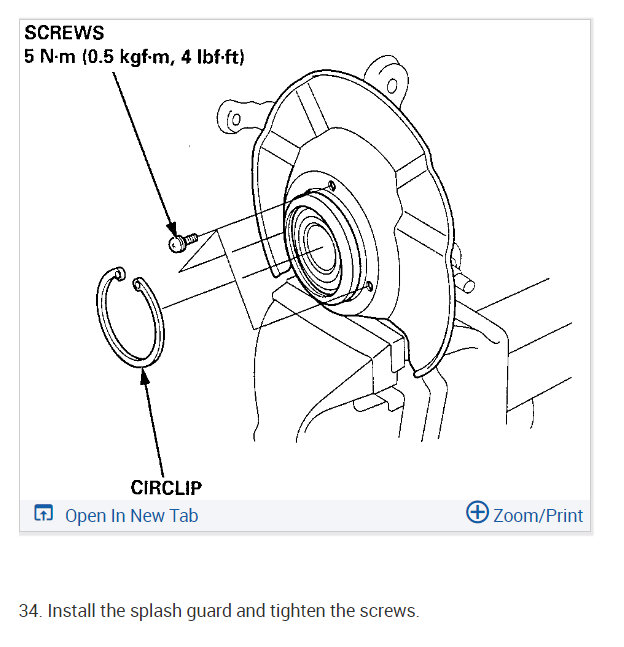 SCREWS
5 N·m (0.5 kgf·m, 4 lbf·ft)

CIRCLIP

Open In New Tab

Zoom/Print

34. Install the splash guard and tighten the screws.