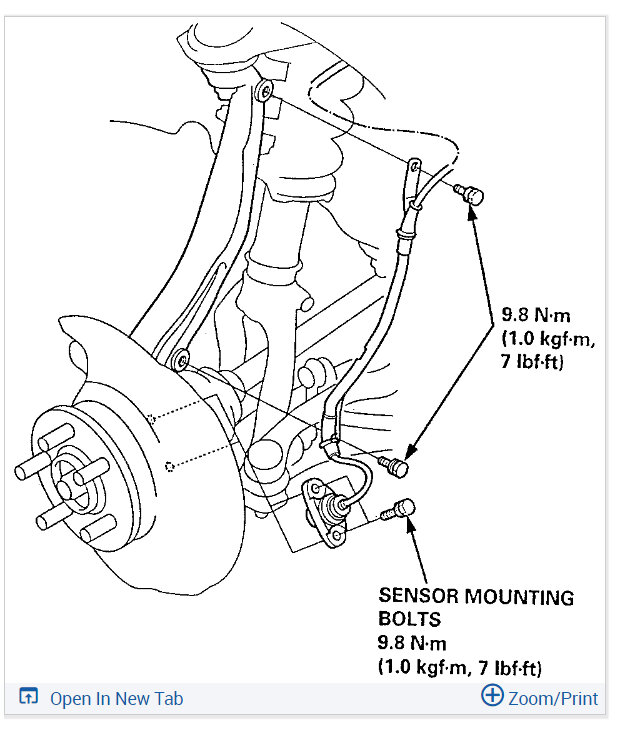 9.8 N·m
(1.0 kgf·m,
7 lbf·ft)

SENSOR MOUNTING
BOLTS
9.8 N·m
(1.0 kgf·m, 7 lbf·ft)

Open In New Tab

Zoom/Print