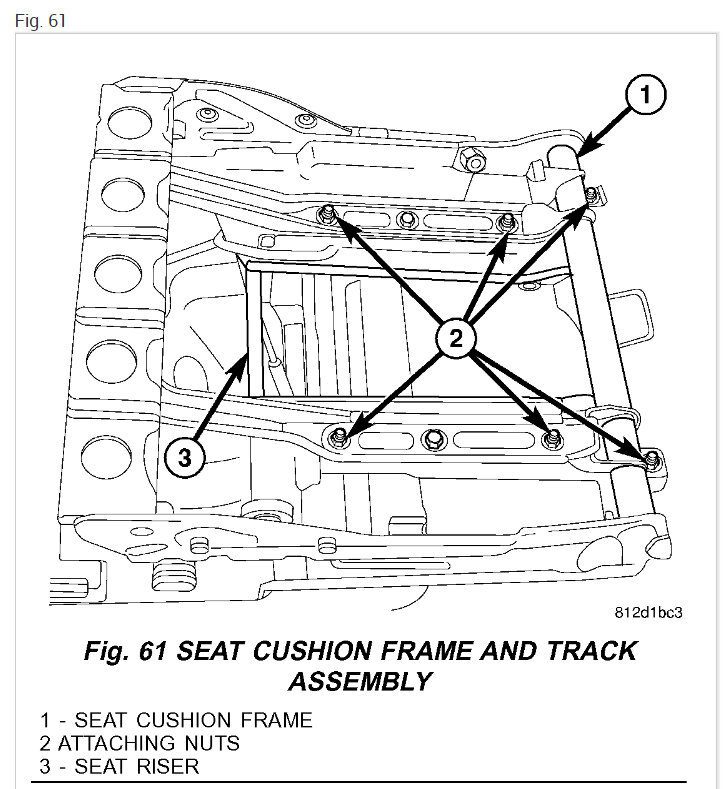 Fig. 61

1

2

3

812d1bc3

Fig. 61 SEAT CUSHION FRAME AND TRACK ASSEMBLY

1 - SEAT CUSHION FRAME
2 ATTACHING NUTS
3 - SEAT RISER