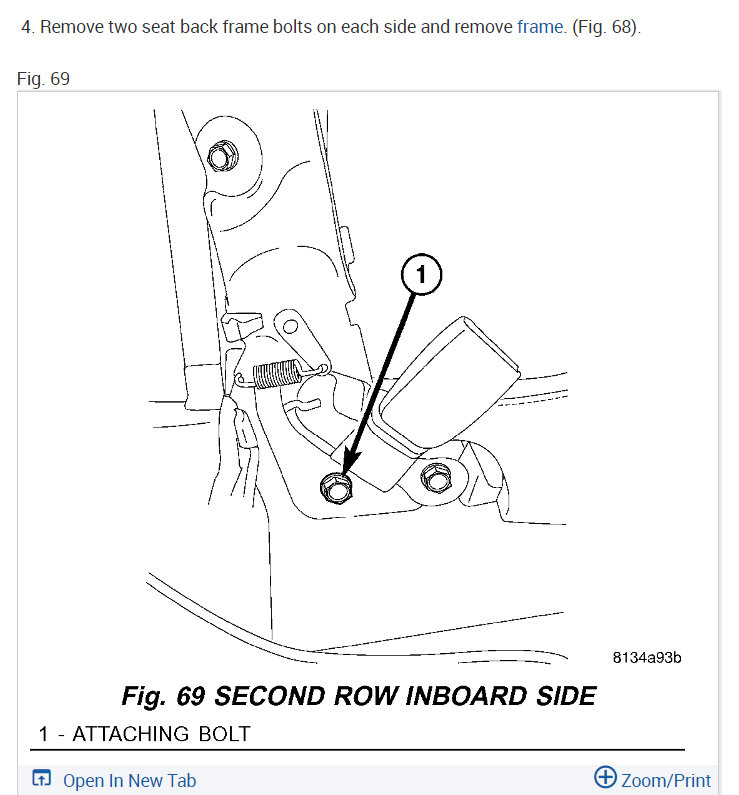 4. Remove two seat back frame bolts on each side and remove frame. (Fig. 68).

Fig. 69

1

8134a93b

Fig. 69 SECOND ROW INBOARD SIDE

1 - ATTACHING BOLT

Open In New Tab

Zoom/Print