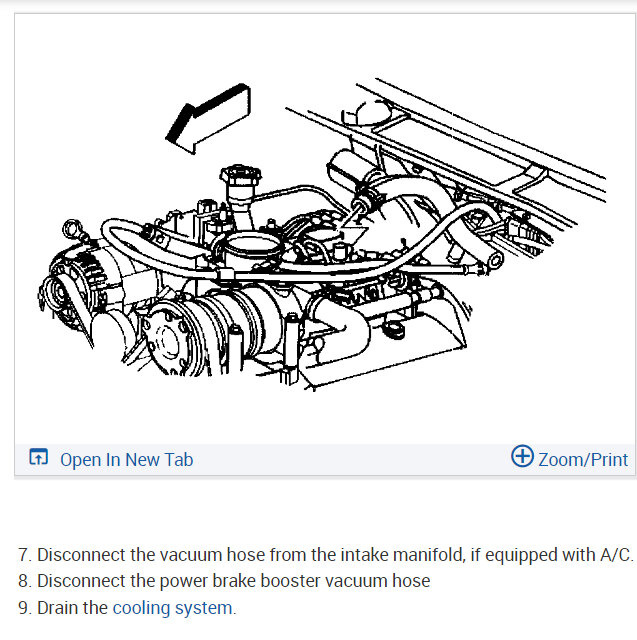 Open In New Tab

Zoom/Print

7. Disconnect the vacuum hose from the intake manifold, if equipped with A/C.
8. Disconnect the power brake booster vacuum hose
9. Drain the cooling system.