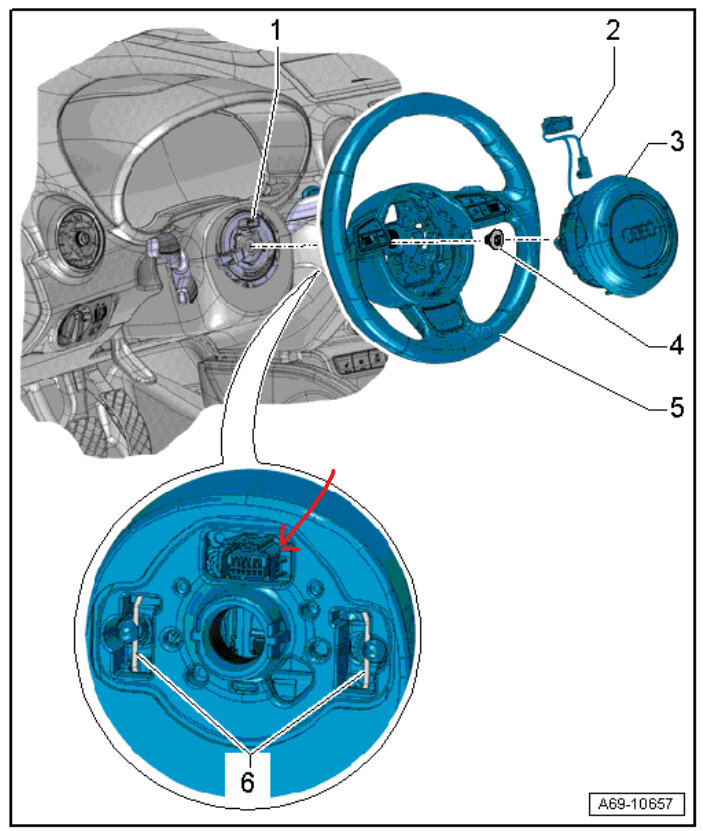 1
2
3
4
5
6
A69-10657