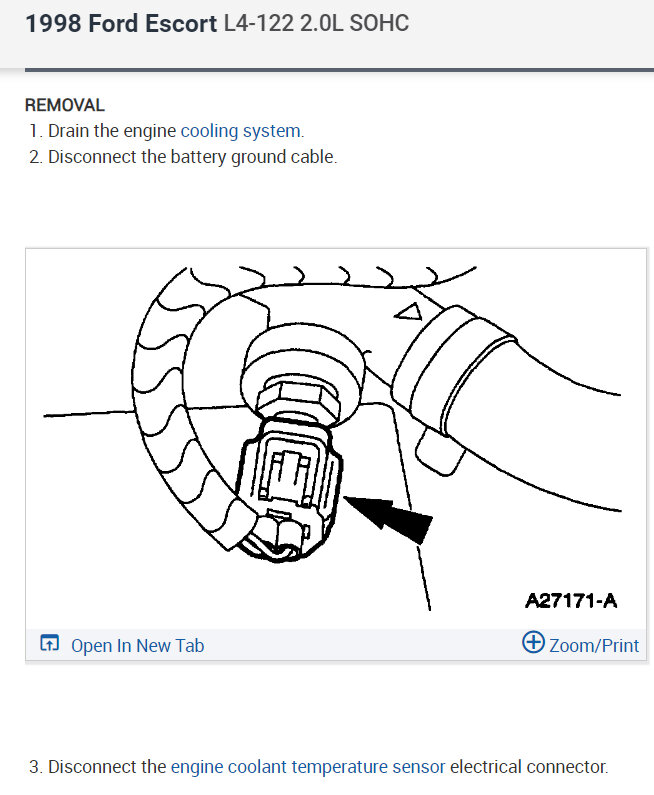 1998 Ford Escort L4-122 2.0L SOHC

REMOVAL
1. Drain the engine cooling system.
2. Disconnect the battery ground cable.

A27171-A

Open In New Tab
Zoom/Print

3. Disconnect the engine coolant temperature sensor electrical connector.