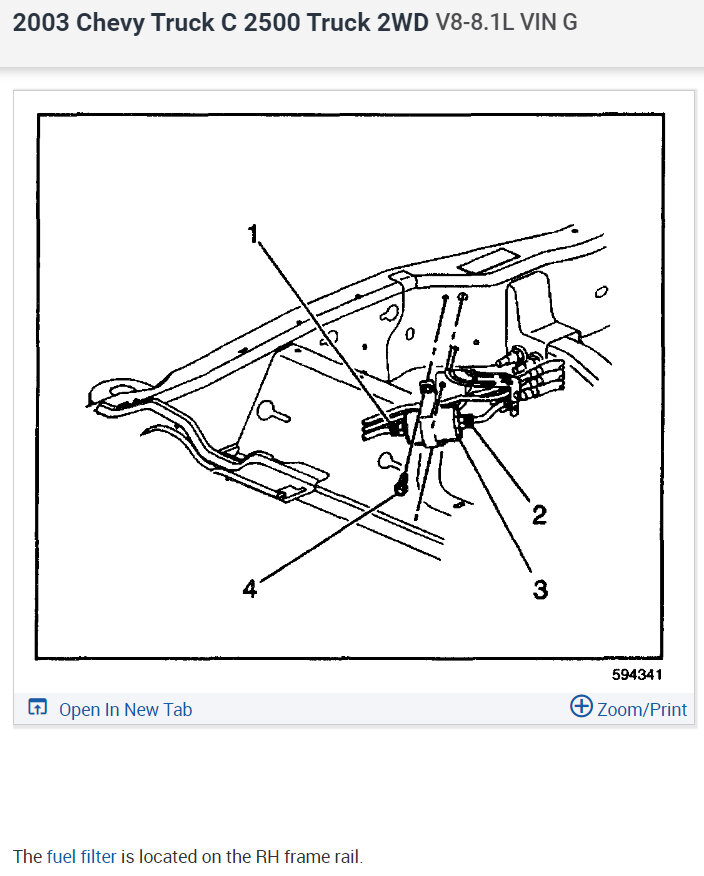 2003 Chevy Truck C 2500 Truck 2WD V8-8.1L VIN G

1
2
3
4
594341

Open In New Tab
Zoom/Print

The fuel filter is located on the RH frame rail.