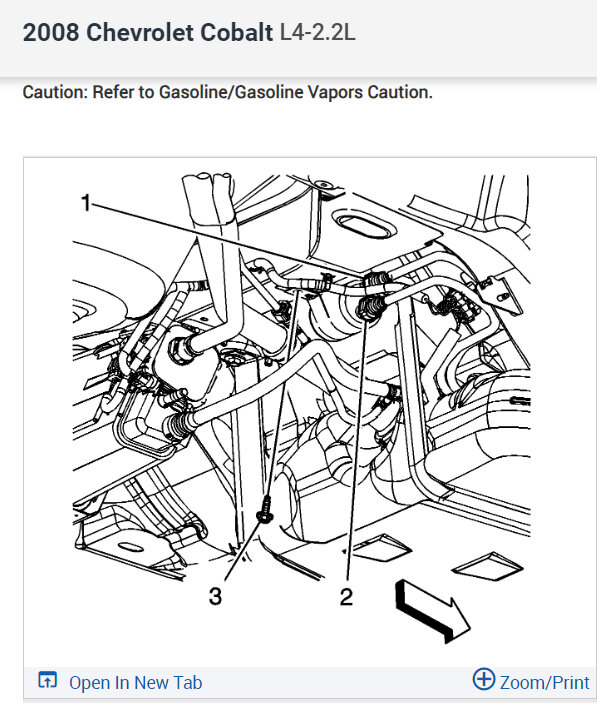 2008 Chevrolet Cobalt L4-2.2L

Caution: Refer to Gasoline/Gasoline Vapors Caution.

1

3

2

Open In New Tab

Zoom/Print