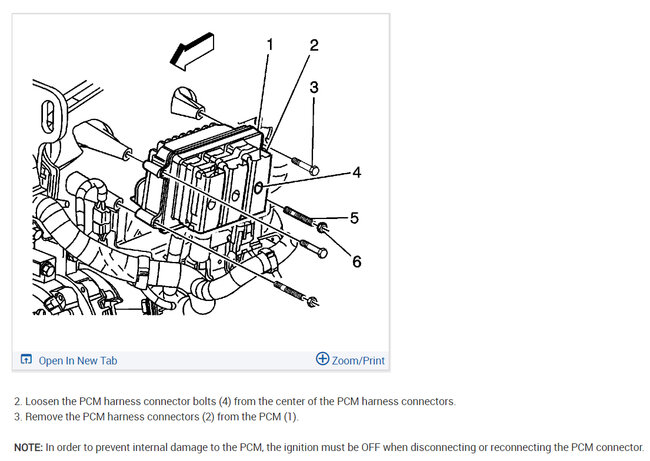 1
2
3
4
5
6

Open In New Tab
Zoom/Print

2. Loosen the PCM harness connector bolts (4) from the center of the PCM harness connectors.
3. Remove the PCM harness connectors (2) from the PCM (1).

NOTE: In order to prevent internal damage to the PCM, the ignition must be OFF when disconnecting or reconnecting the PCM connector.