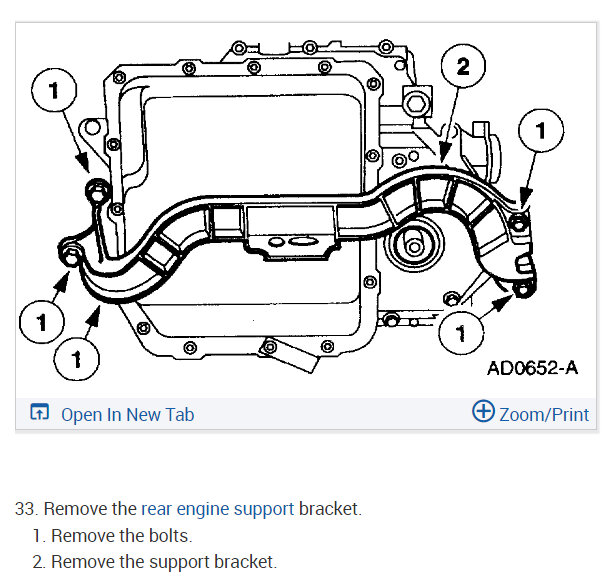 1
2
1
1
1
1
AD0652-A

Open In New Tab
Zoom/Print

33. Remove the rear engine support bracket.
1. Remove the bolts.
2. Remove the support bracket.