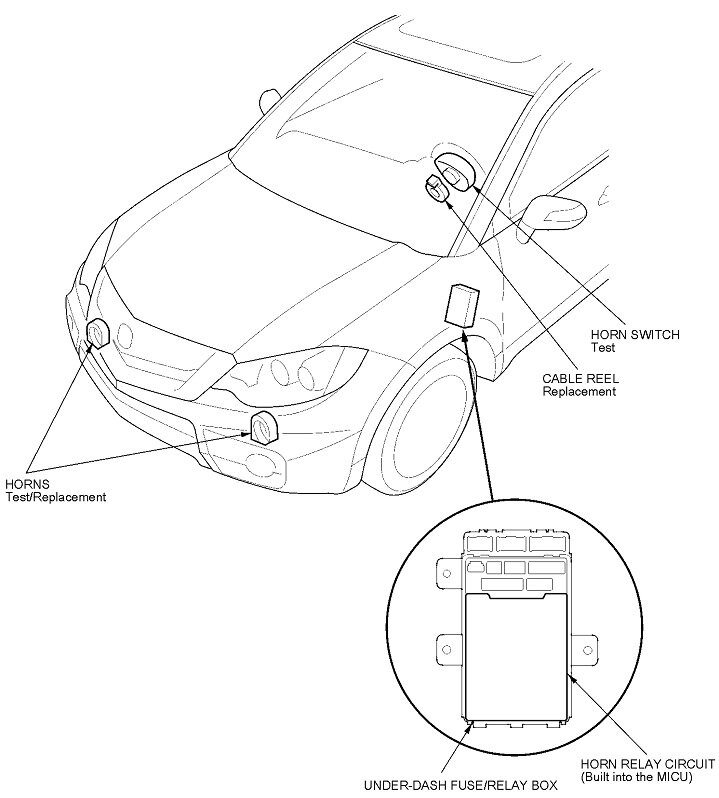 HORN SWITCH
Test

CABLE REEL
Replacement

HORNS
Test/Replacement

HORN RELAY CIRCUIT
(Built into the MICU)

UNDER-DASH FUSE/RELAY BOX