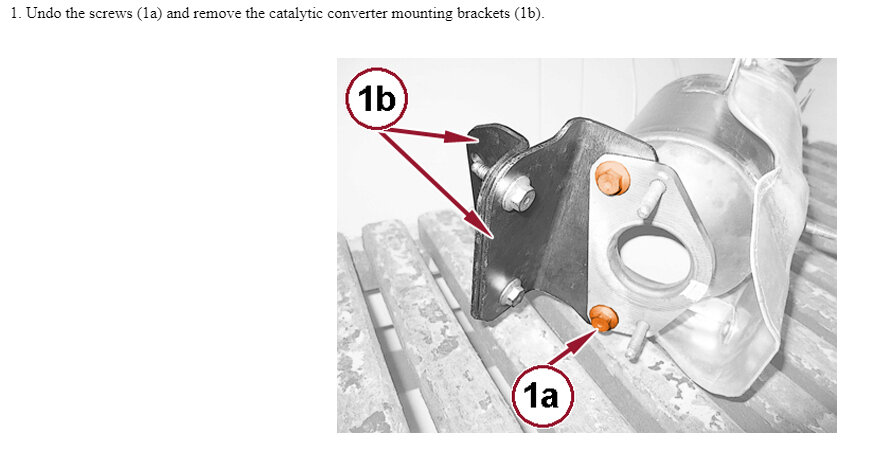 1. Undo the screws (1a) and remove the catalytic converter mounting brackets (1b).

1b

1a