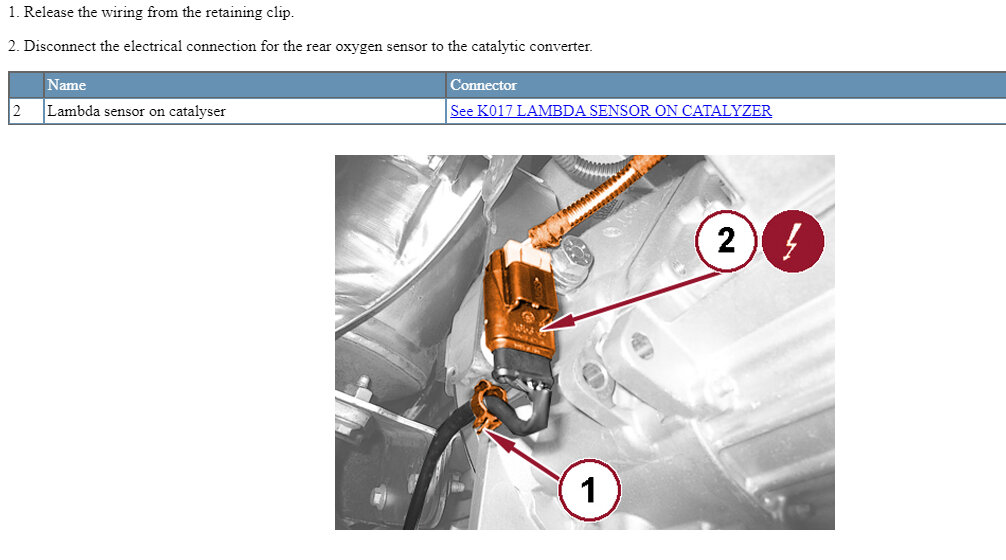 1. Release the wiring from the retaining clip.

2. Disconnect the electrical connection for the rear oxygen sensor to the catalytic converter.

| | Name | Connector |
|---|---|---|
| 2 | Lambda sensor on catalyser | See K017 LAMBDA SENSOR ON CATALYZER |

2

1