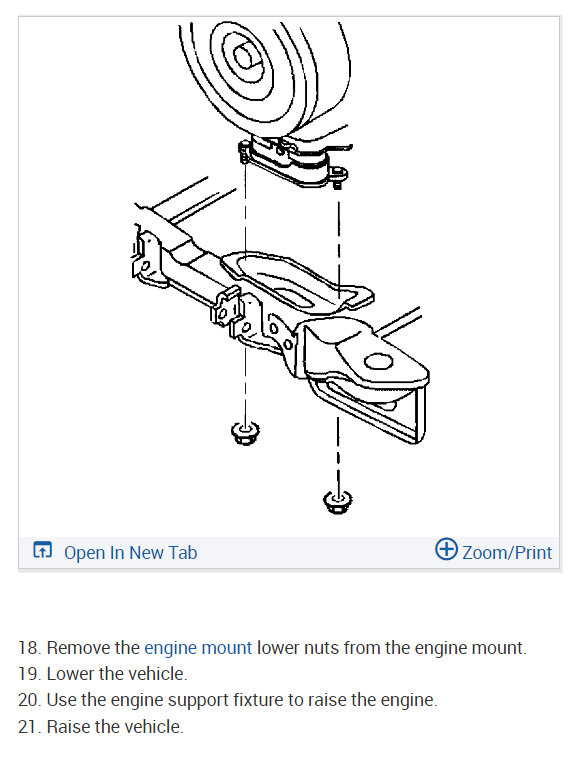 Open In New Tab

Zoom/Print

18. Remove the engine mount lower nuts from the engine mount.
19. Lower the vehicle.
20. Use the engine support fixture to raise the engine.
21. Raise the vehicle.