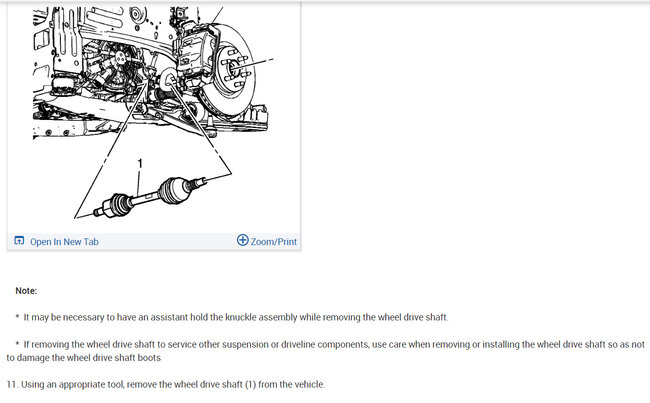 1

Open In New Tab

Zoom/Print

Note:

* It may be necessary to have an assistant hold the knuckle assembly while removing the wheel drive shaft.

* If removing the wheel drive shaft to service other suspension or driveline components, use care when removing or installing the wheel drive shaft so as not to damage the wheel drive shaft boots

11. Using an appropriate tool, remove the wheel drive shaft (1) from the vehicle.