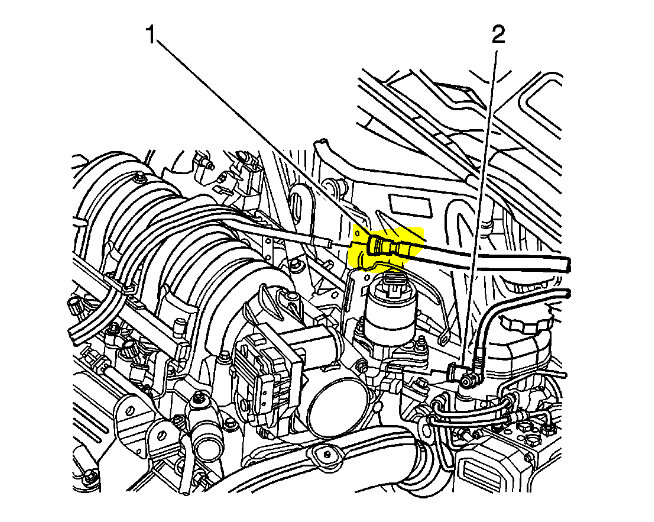 1
2