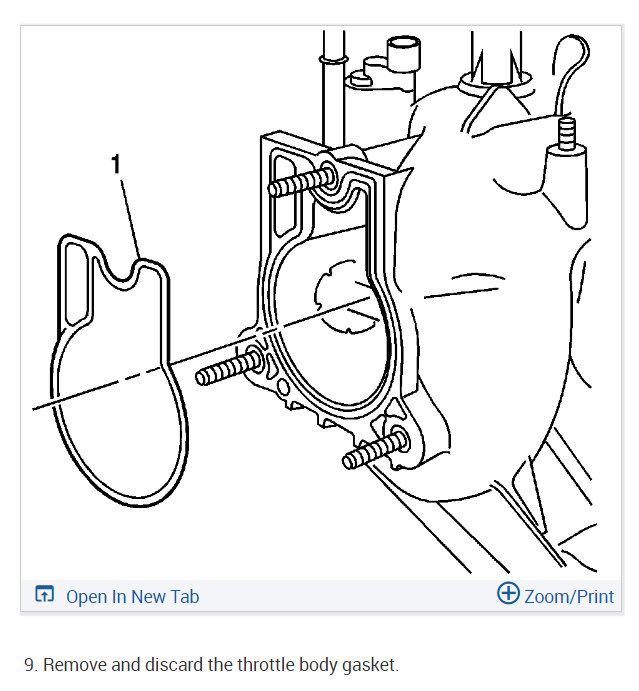 1

Open In New Tab

Zoom/Print

9. Remove and discard the throttle body gasket.