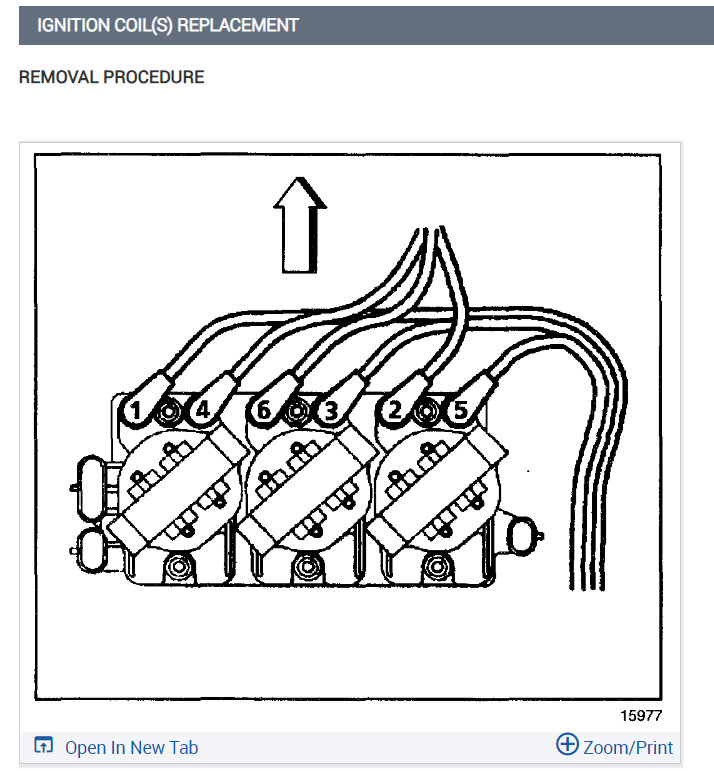 IGNITION COIL(S) REPLACEMENT

REMOVAL PROCEDURE

1 4 6 3 2 5

15977

Open In New Tab

Zoom/Print