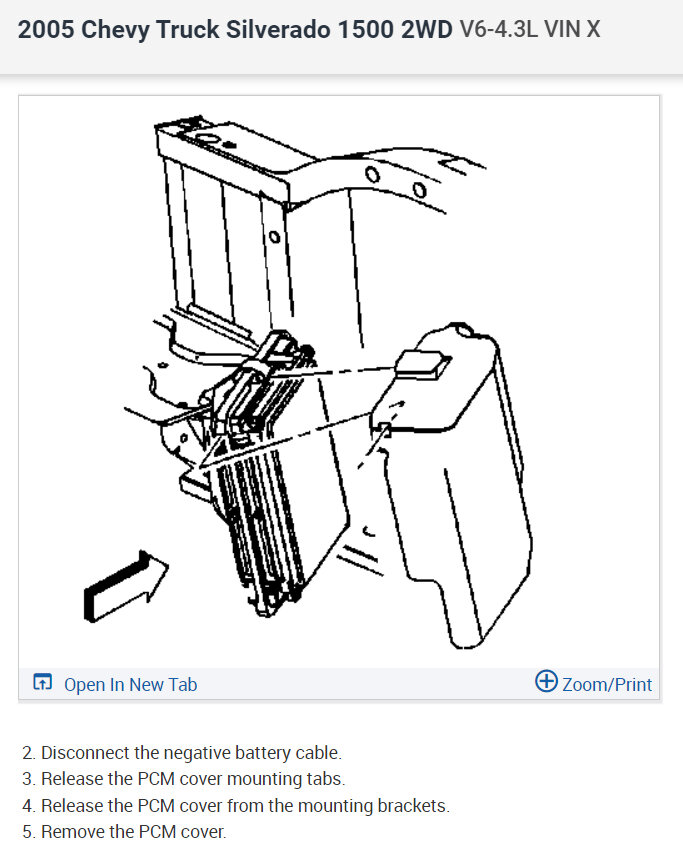 2005 Chevy Truck Silverado 1500 2WD V6-4.3L VIN X

Open In New Tab

Zoom/Print

2. Disconnect the negative battery cable.
3. Release the PCM cover mounting tabs.
4. Release the PCM cover from the mounting brackets.
5. Remove the PCM cover.