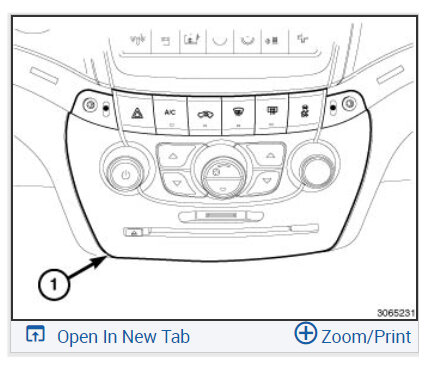 A/C

1

3065231

Open In New Tab

Zoom/Print