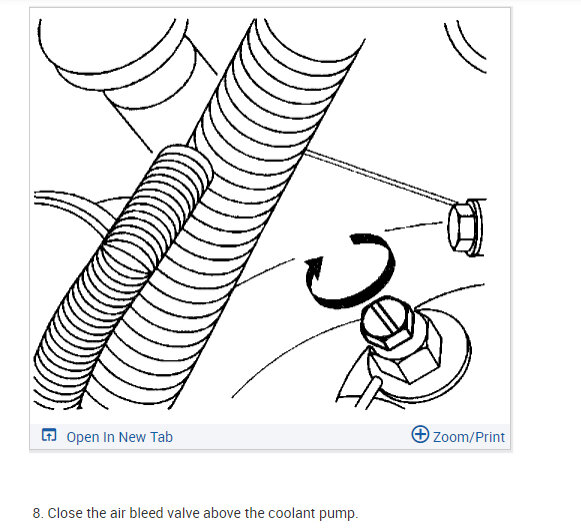 Open In New Tab

Zoom/Print

8. Close the air bleed valve above the coolant pump.