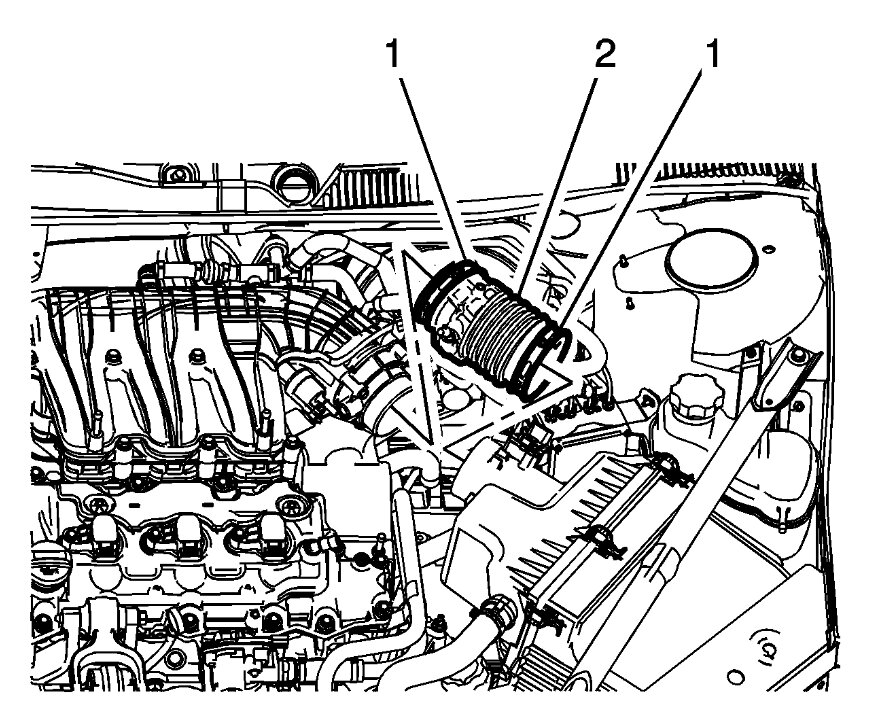 1
2
1