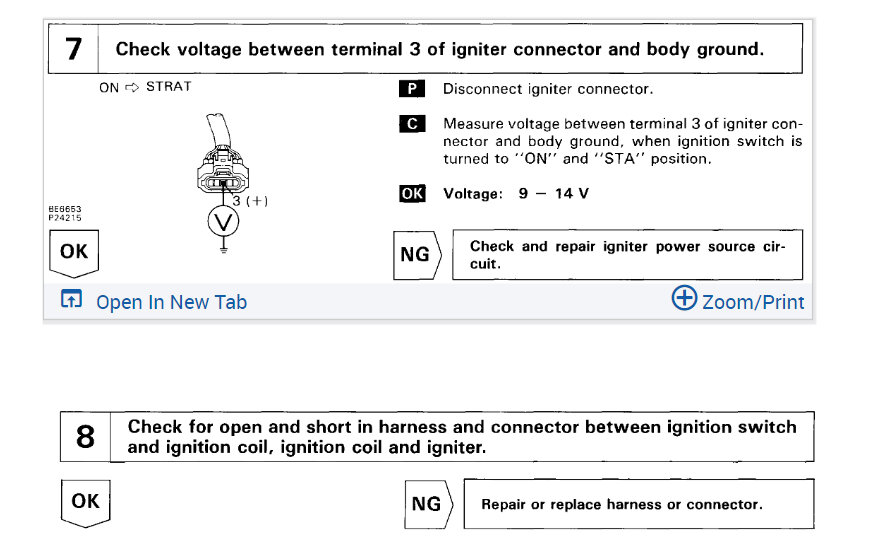 7 Check voltage between terminal 3 of igniter connector and body ground.

ON ⇨ STRAT

3 (+)

V

BE6653
P24215

P Disconnect igniter connector.

C Measure voltage between terminal 3 of igniter connector and body ground, when ignition switch is turned to "ON" and "STA" position.

OK Voltage: 9 — 14 V

OK

NG Check and repair igniter power source circuit.

Open In New Tab

Zoom/Print

8 Check for open and short in harness and connector between ignition switch and ignition coil, ignition coil and igniter.

OK

NG Repair or replace harness or connector.