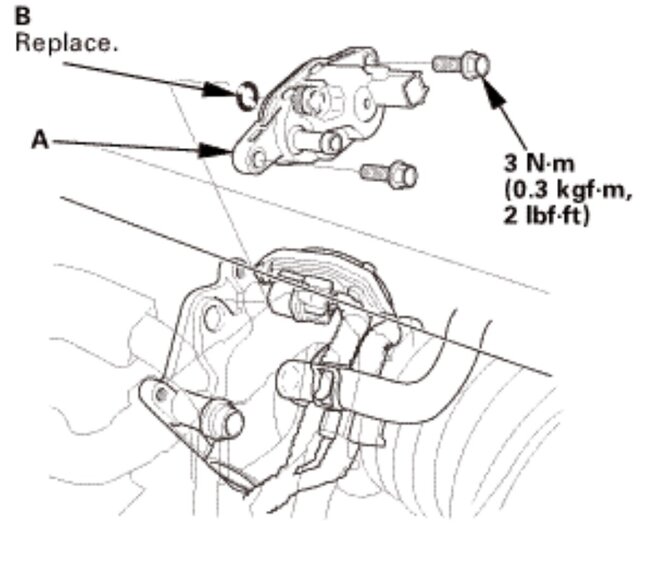 B
Replace.

A

3 N·m
(0.3 kgf·m,
2 lbf·ft)