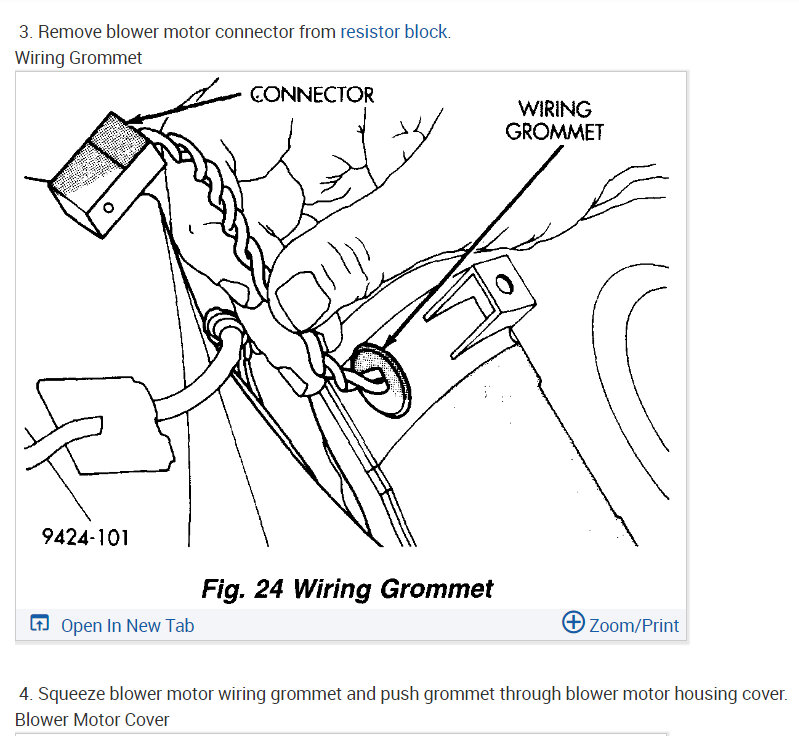 3. Remove blower motor connector from resistor block.
Wiring Grommet

CONNECTOR

WIRING GROMMET

9424-101

Fig. 24 Wiring Grommet

Open In New Tab

Zoom/Print

4. Squeeze blower motor wiring grommet and push grommet through blower motor housing cover.
Blower Motor Cover