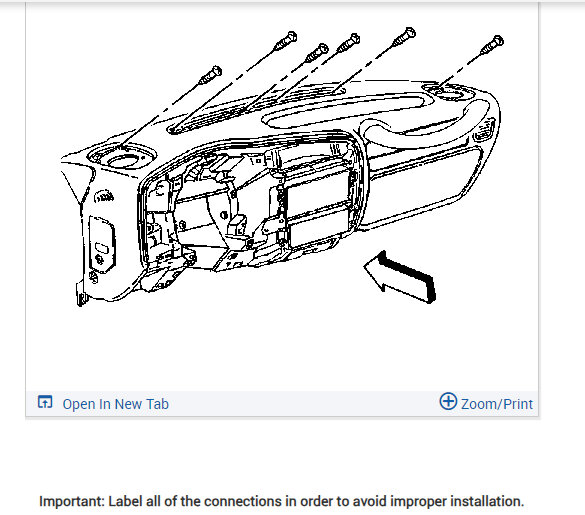 Open In New Tab

Zoom/Print

Important: Label all of the connections in order to avoid improper installation.