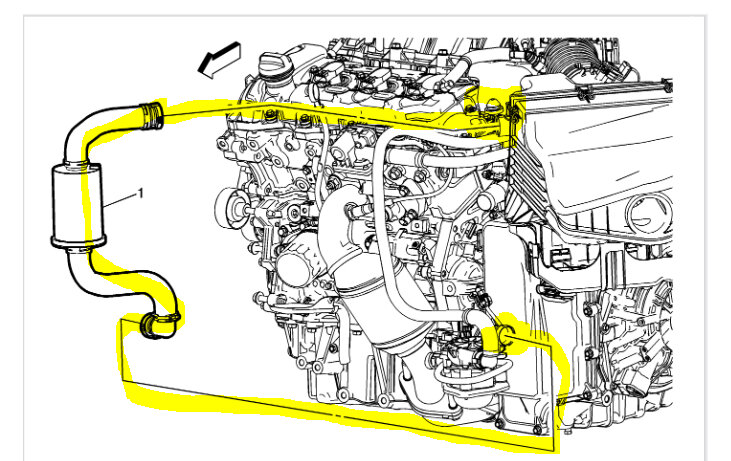 1