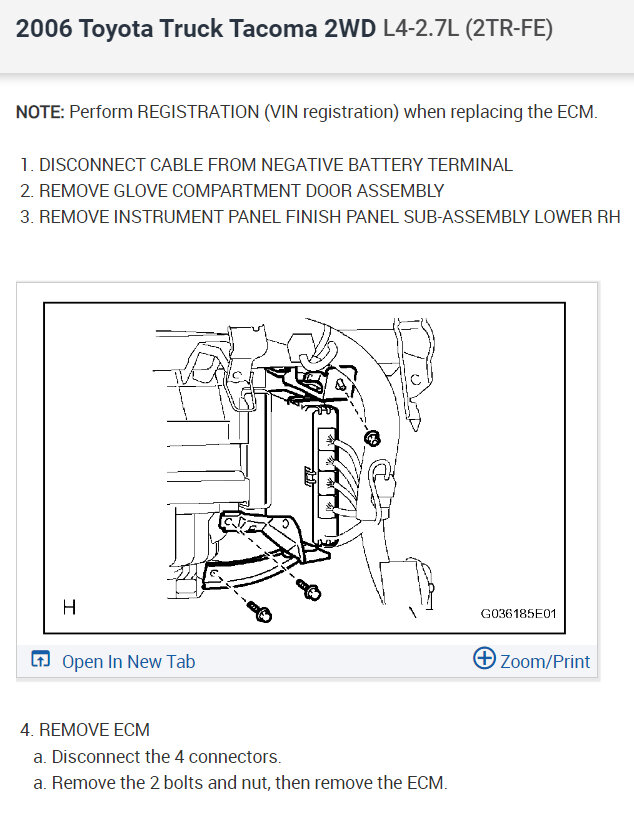 2006 Toyota Truck Tacoma 2WD L4-2.7L (2TR-FE)

NOTE: Perform REGISTRATION (VIN registration) when replacing the ECM.

1. DISCONNECT CABLE FROM NEGATIVE BATTERY TERMINAL
2. REMOVE GLOVE COMPARTMENT DOOR ASSEMBLY
3. REMOVE INSTRUMENT PANEL FINISH PANEL SUB-ASSEMBLY LOWER RH

H

G036185E01

Open In New Tab

Zoom/Print

4. REMOVE ECM
a. Disconnect the 4 connectors.
a. Remove the 2 bolts and nut, then remove the ECM.