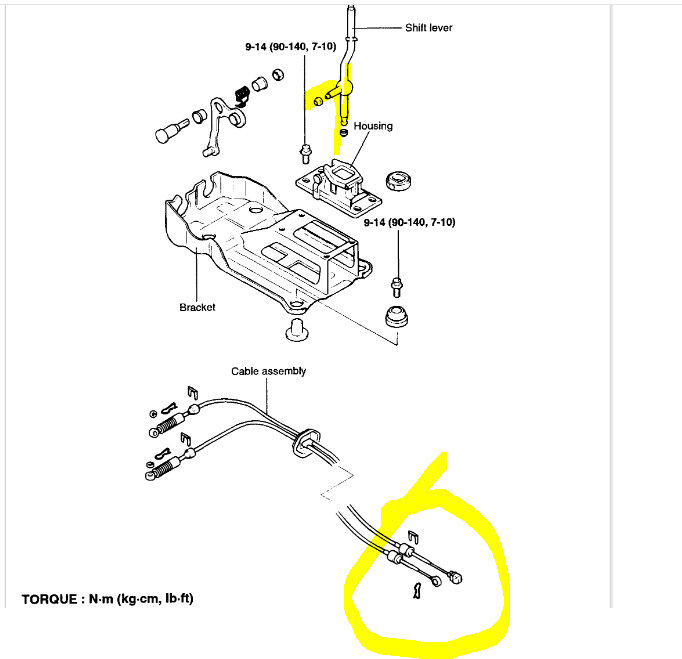 Shift lever

9-14 (90-140, 7-10)

Housing

9-14 (90-140, 7-10)

Bracket

Cable assembly

TORQUE : N·m (kg·cm, lb·ft)