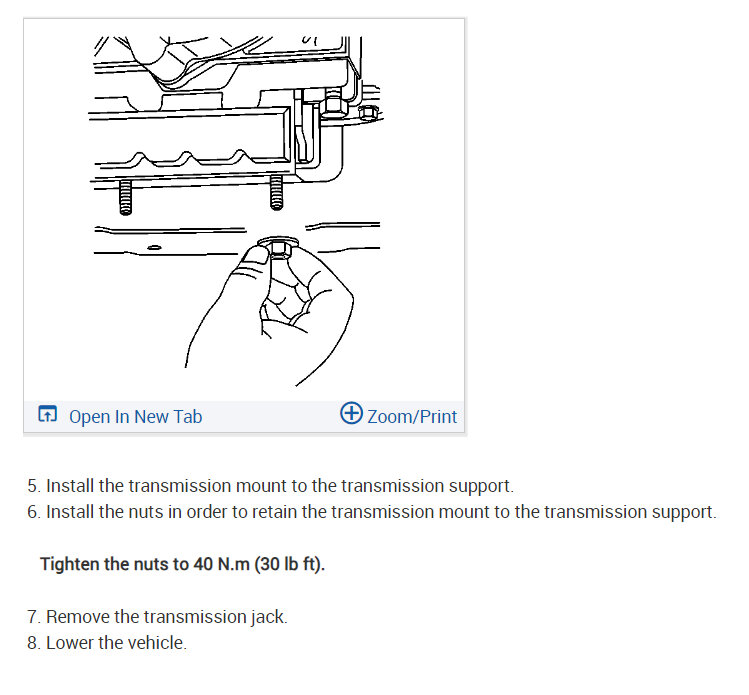 Open In New Tab
Zoom/Print

5. Install the transmission mount to the transmission support.
6. Install the nuts in order to retain the transmission mount to the transmission support.

Tighten the nuts to 40 N.m (30 lb ft).

7. Remove the transmission jack.
8. Lower the vehicle.