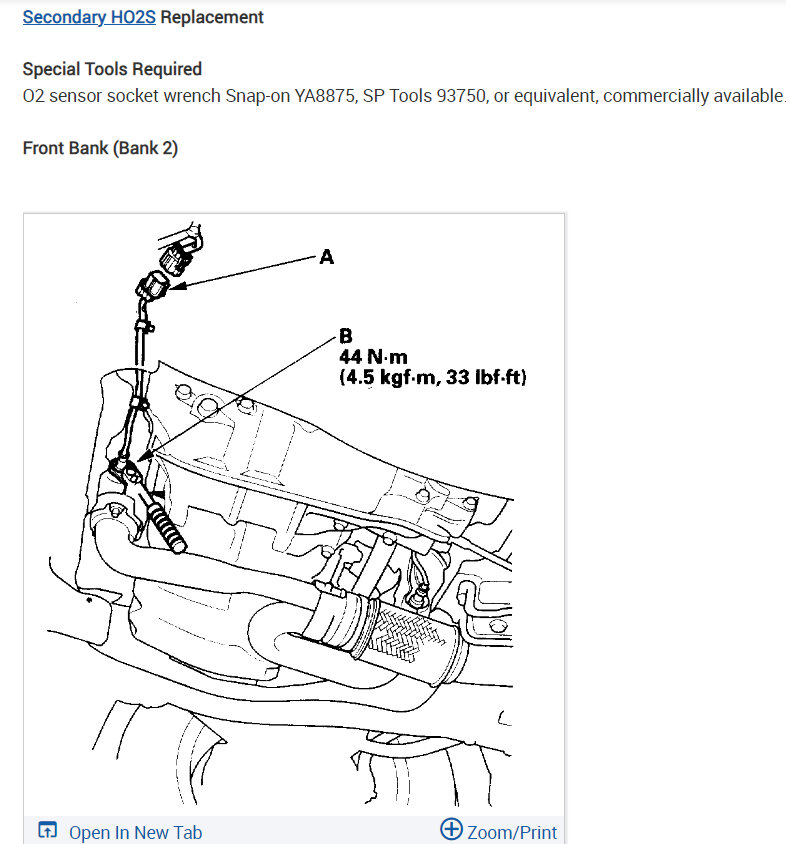 Secondary HO2S Replacement

Special Tools Required
O2 sensor socket wrench Snap-on YA8875, SP Tools 93750, or equivalent, commercially available.

Front Bank (Bank 2)

A

B
44 N·m
(4.5 kgf·m, 33 lbf·ft)

Open In New Tab

Zoom/Print