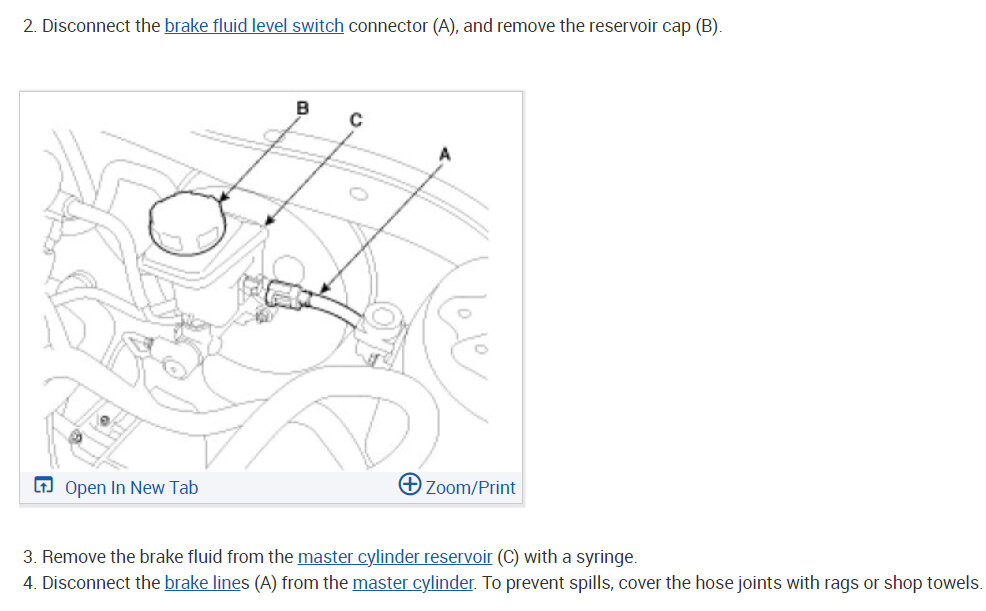 2. Disconnect the brake fluid level switch connector (A), and remove the reservoir cap (B).

B
C
A

Open In New Tab
Zoom/Print

3. Remove the brake fluid from the master cylinder reservoir (C) with a syringe.
4. Disconnect the brake lines (A) from the master cylinder. To prevent spills, cover the hose joints with rags or shop towels.