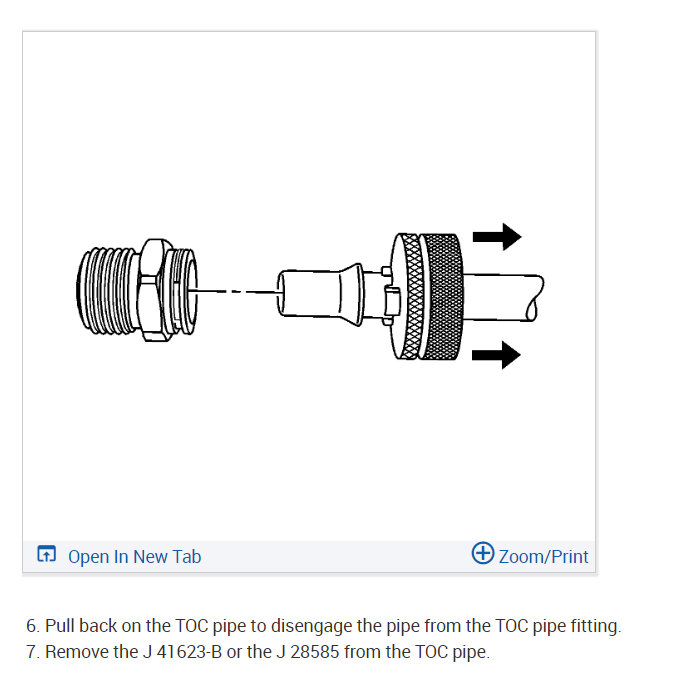 Open In New Tab

Zoom/Print

6. Pull back on the TOC pipe to disengage the pipe from the TOC pipe fitting.
7. Remove the J 41623-B or the J 28585 from the TOC pipe.