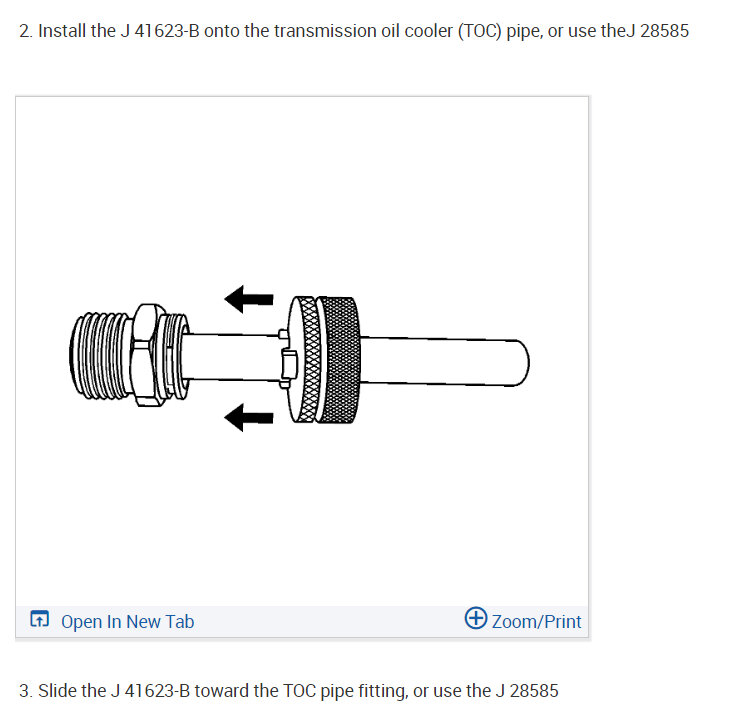 2. Install the J 41623-B onto the transmission oil cooler (TOC) pipe, or use theJ 28585

Open In New Tab

Zoom/Print

3. Slide the J 41623-B toward the TOC pipe fitting, or use the J 28585