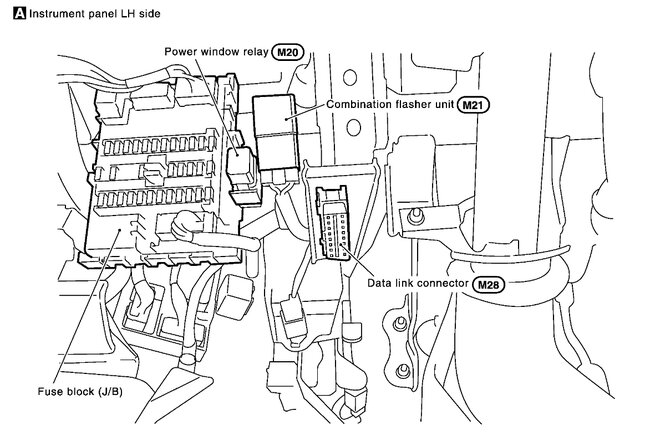 A Instrument panel LH side

Power window relay M20

Combination flasher unit M21

Data link connector M28

Fuse block (J/B)