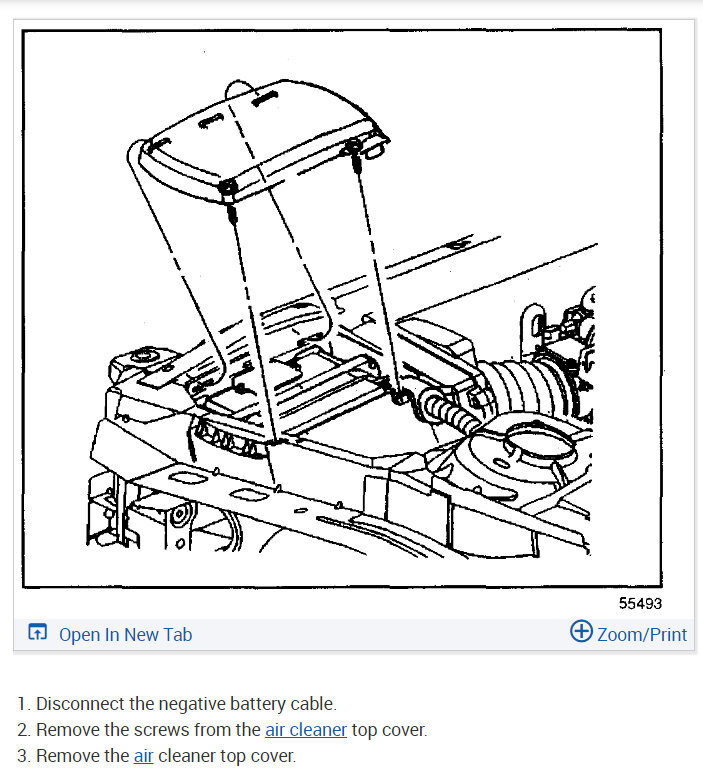 55493

Open In New Tab

Zoom/Print

1. Disconnect the negative battery cable.
2. Remove the screws from the air cleaner top cover.
3. Remove the air cleaner top cover.