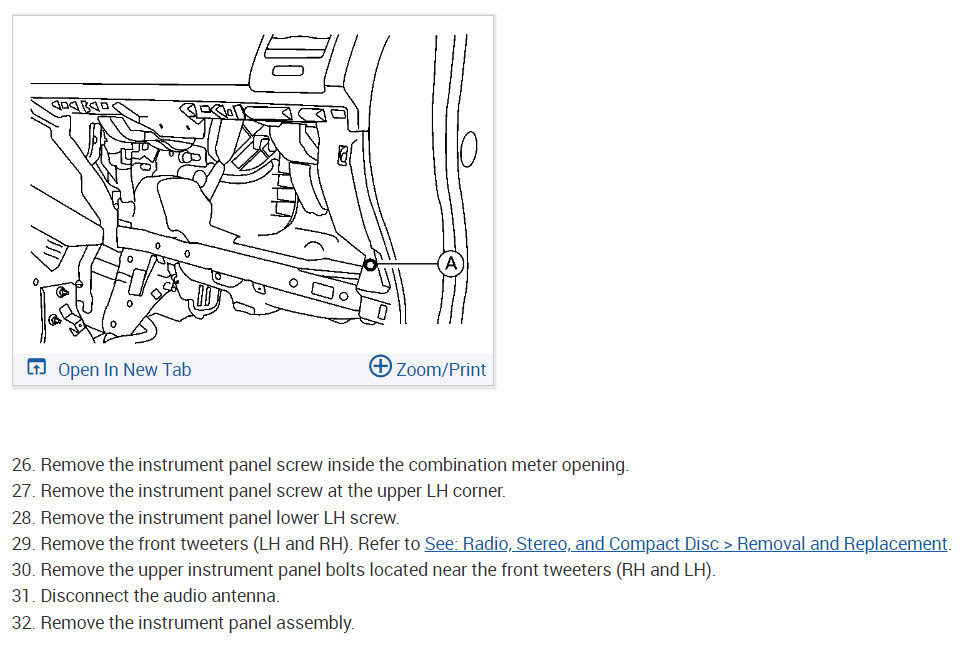 A

Open In New Tab

Zoom/Print

26. Remove the instrument panel screw inside the combination meter opening.
27. Remove the instrument panel screw at the upper LH corner.
28. Remove the instrument panel lower LH screw.
29. Remove the front tweeters (LH and RH). Refer to See: Radio, Stereo, and Compact Disc > Removal and Replacement.
30. Remove the upper instrument panel bolts located near the front tweeters (RH and LH).
31. Disconnect the audio antenna.
32. Remove the instrument panel assembly.