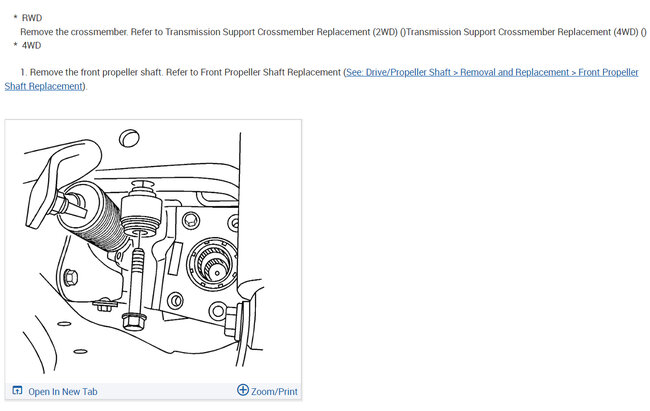 * RWD
Remove the crossmember. Refer to Transmission Support Crossmember Replacement (2WD) ()Transmission Support Crossmember Replacement (4WD) ()
* 4WD

1. Remove the front propeller shaft. Refer to Front Propeller Shaft Replacement (See: Drive/Propeller Shaft > Removal and Replacement > Front Propeller Shaft Replacement).

Open In New Tab
Zoom/Print