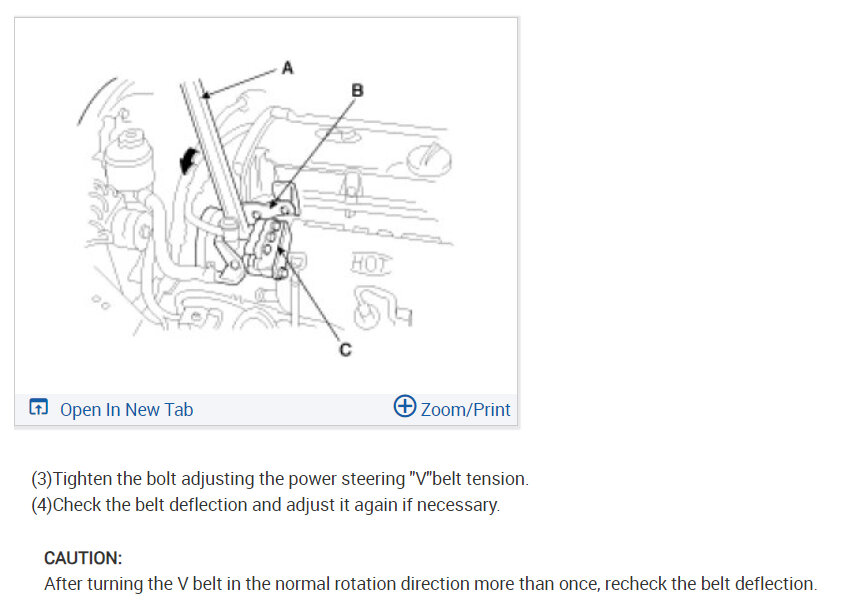 A
B
HOT
C

Open In New Tab
Zoom/Print

(3)Tighten the bolt adjusting the power steering "V"belt tension.
(4)Check the belt deflection and adjust it again if necessary.

CAUTION:
After turning the V belt in the normal rotation direction more than once, recheck the belt deflection.