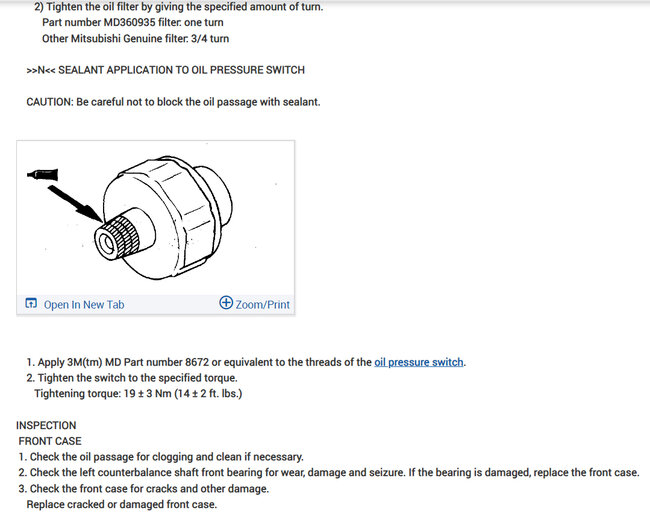 2) Tighten the oil filter by giving the specified amount of turn.
Part number MD360935 filter: one turn
Other Mitsubishi Genuine filter: 3/4 turn

>>N<< SEALANT APPLICATION TO OIL PRESSURE SWITCH

CAUTION: Be careful not to block the oil passage with sealant.

Open In New Tab
Zoom/Print

1. Apply 3M(tm) MD Part number 8672 or equivalent to the threads of the oil pressure switch.
2. Tighten the switch to the specified torque.
Tightening torque: 19 ± 3 Nm (14 ± 2 ft. lbs.)

INSPECTION
FRONT CASE
1. Check the oil passage for clogging and clean if necessary.
2. Check the left counterbalance shaft front bearing for wear, damage and seizure. If the bearing is damaged, replace the front case.
3. Check the front case for cracks and other damage.
Replace cracked or damaged front case.